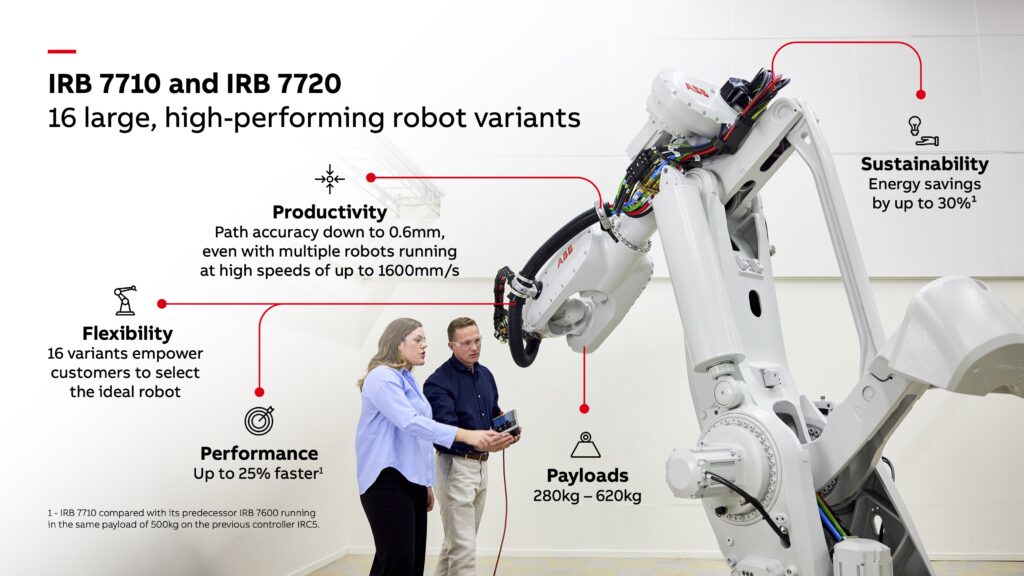 IRB 7710 and IRB 7720
16 large, high-performing robot variants

Sustainability
Energy savings by up to 30%$^1$

Productivity
Path accuracy down to 0.6mm, even with multiple robots running at high speeds of up to 1600mm/s

Flexibility
16 variants empower customers to select the ideal robot

Performance
Up to 25% faster$^1$

Payloads
280kg – 620kg

1 - IRB 7710 compared with its predecessor IRB 7600 running in the same payload of 500kg on the previous controller IRC5.

ABB

ABB