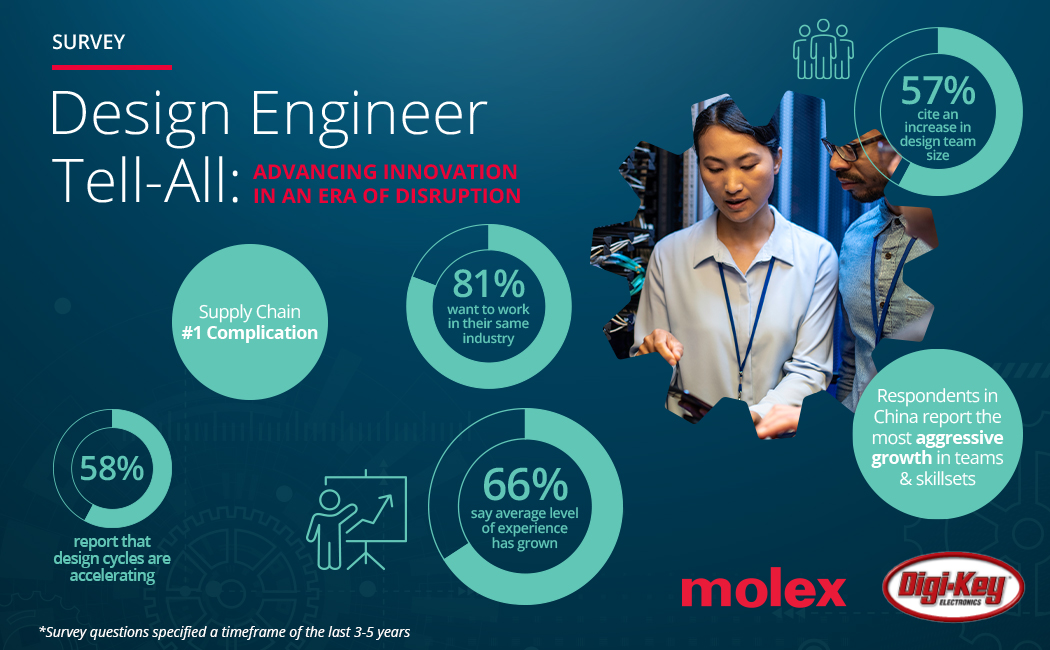 SURVEY

Design Engineer Tell-All: ADVANCING INNOVATION IN AN ERA OF DISRUPTION

57% cite an increase in design team size

Supply Chain #1 Complication

81% want to work in their same industry

Respondents in China report the most aggressive growth in teams & skillsets

58% report that design cycles are accelerating

66% say average level of experience has grown

molex

Digi-Key ELECTRONICS

*Survey questions specified a timeframe of the last 3-5 years