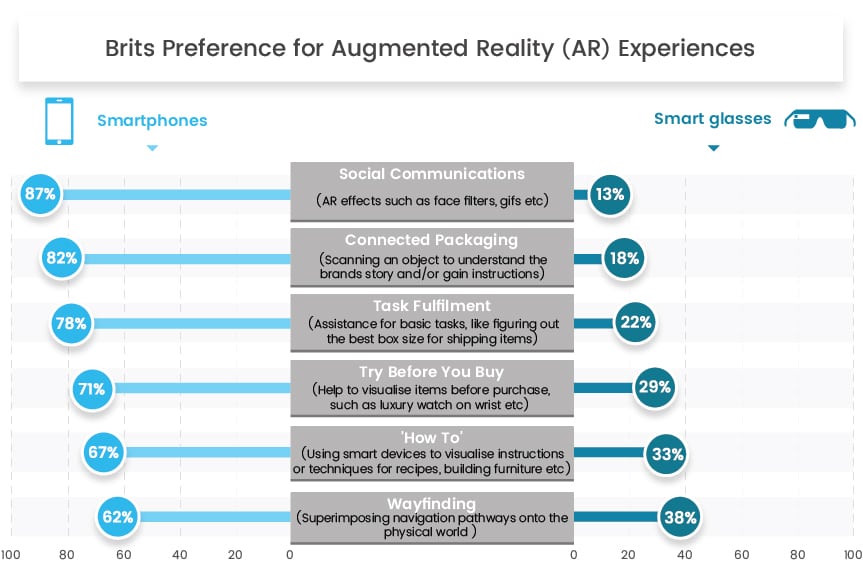 Brits Preference for Augmented Reality (AR) Experiences

Smartphones

Smart glasses

87%
Social Communications
(AR effects such as face filters, gifs etc)
13%

82%
Connected Packaging
(Scanning an object to understand the brands story and/or gain instructions)
18%

78%
Task Fulfilment
(Assistance for basic tasks, like figuring out the best box size for shipping items)
22%

71%
Try Before You Buy
(Help to visualise items before purchase, such as luxury watch on wrist etc)
29%

67%
'How To'
(Using smart devices to visualise instructions or techniques for recipes, building furniture etc)
33%

62%
Wayfinding
(Superimposing navigation pathways onto the physical world )
38%

100 80 60 40 20 0 0 20 40 60 80 100